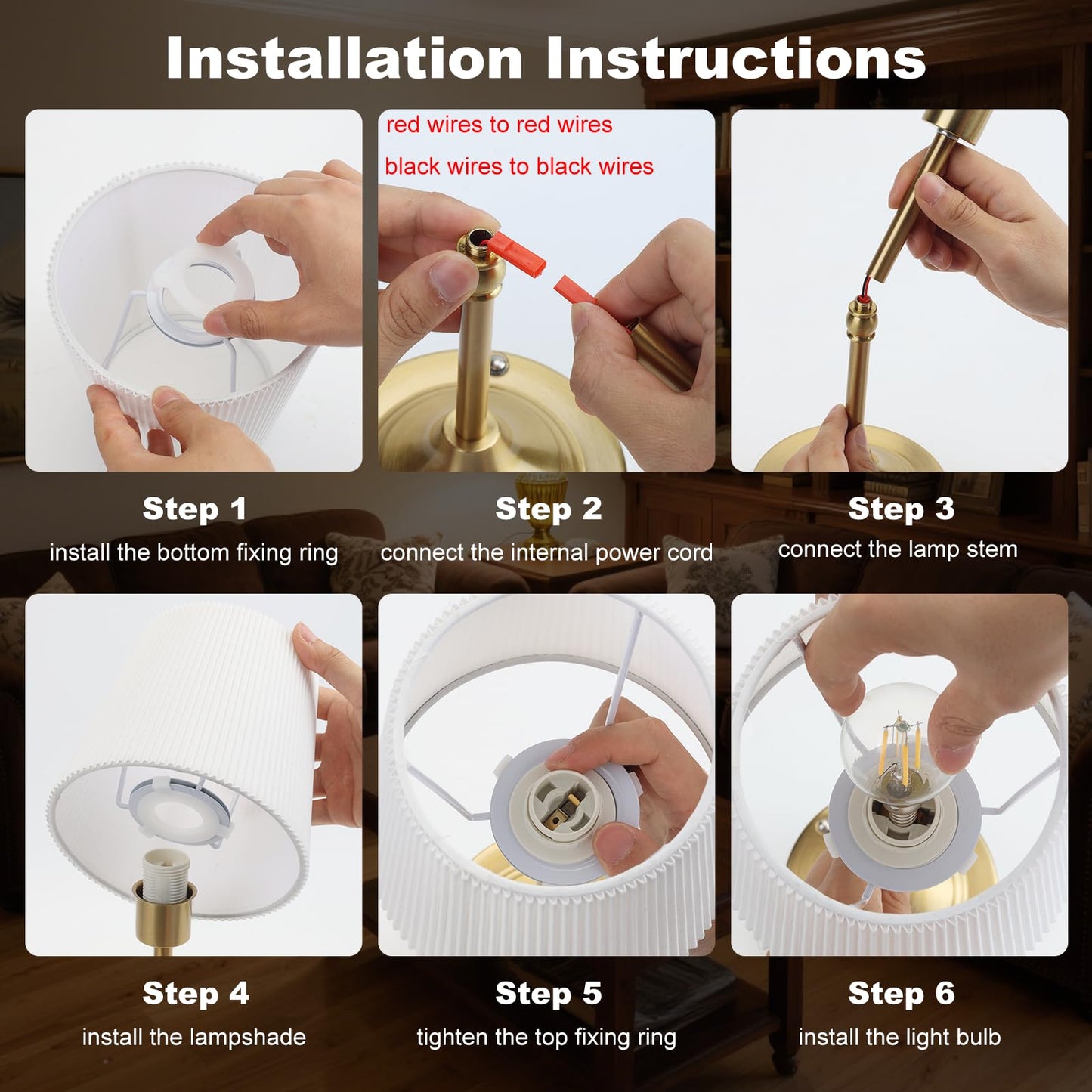 Installation Instructions

red wires to red wires

black wires to black wires

Step 1
install the bottom fixing ring

Step 2
connect the internal power cord

Step 3
connect the lamp stem

Step 4
install the lampshade

Step 5
tighten the top fixing ring

Step 6
install the light bulb