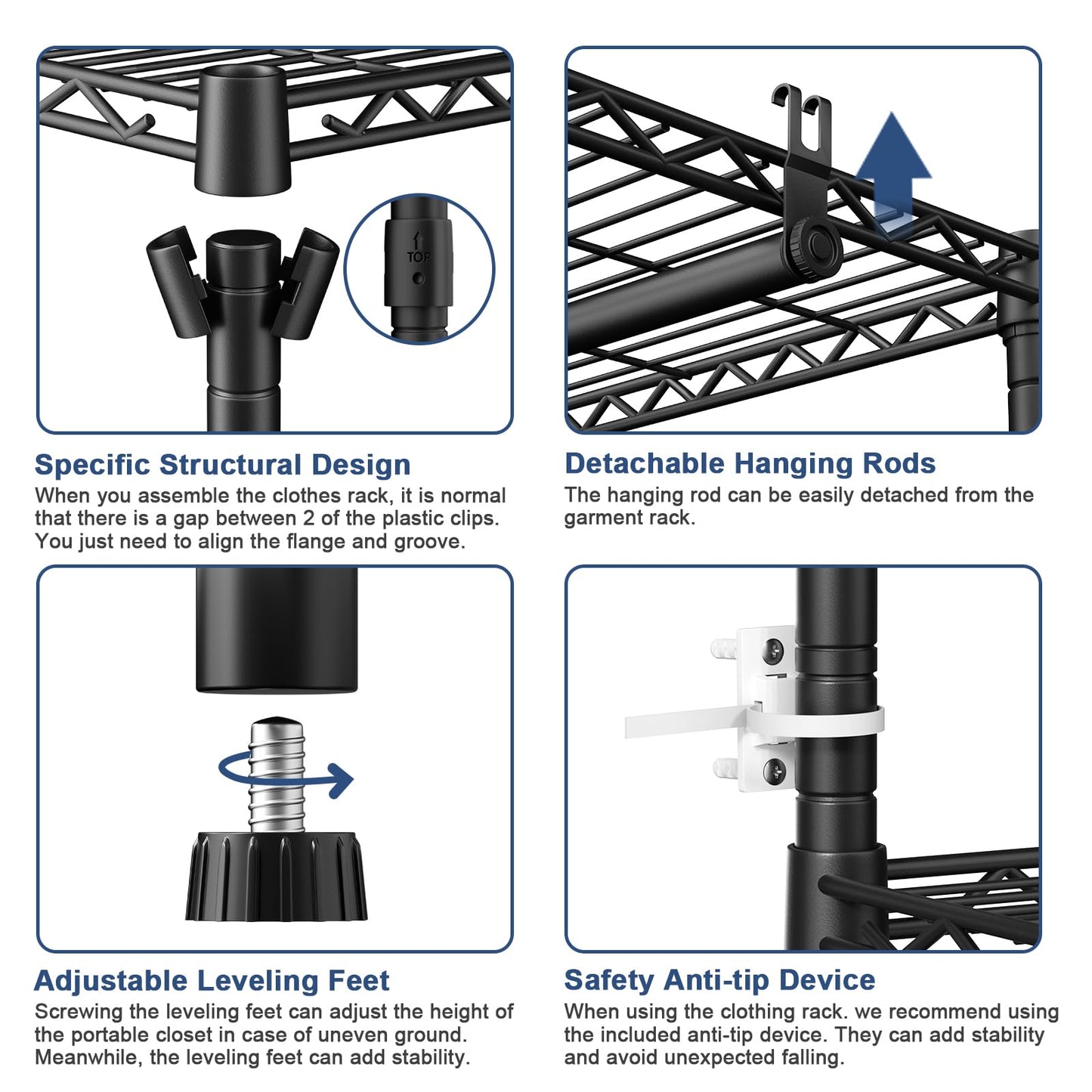 TOP

Specific Structural Design
When you assemble the clothes rack, it is normal that there is a gap between 2 of the plastic clips. You just need to align the flange and groove.

Detachable Hanging Rods
The hanging rod can be easily detached from the garment rack.

Adjustable Leveling Feet
Screwing the leveling feet can adjust the height of the portable closet in case of uneven ground. Meanwhile, the leveling feet can add stability.

Safety Anti-tip Device
When using the clothing rack. we recommend using the included anti-tip device. They can add stability and avoid unexpected falling.