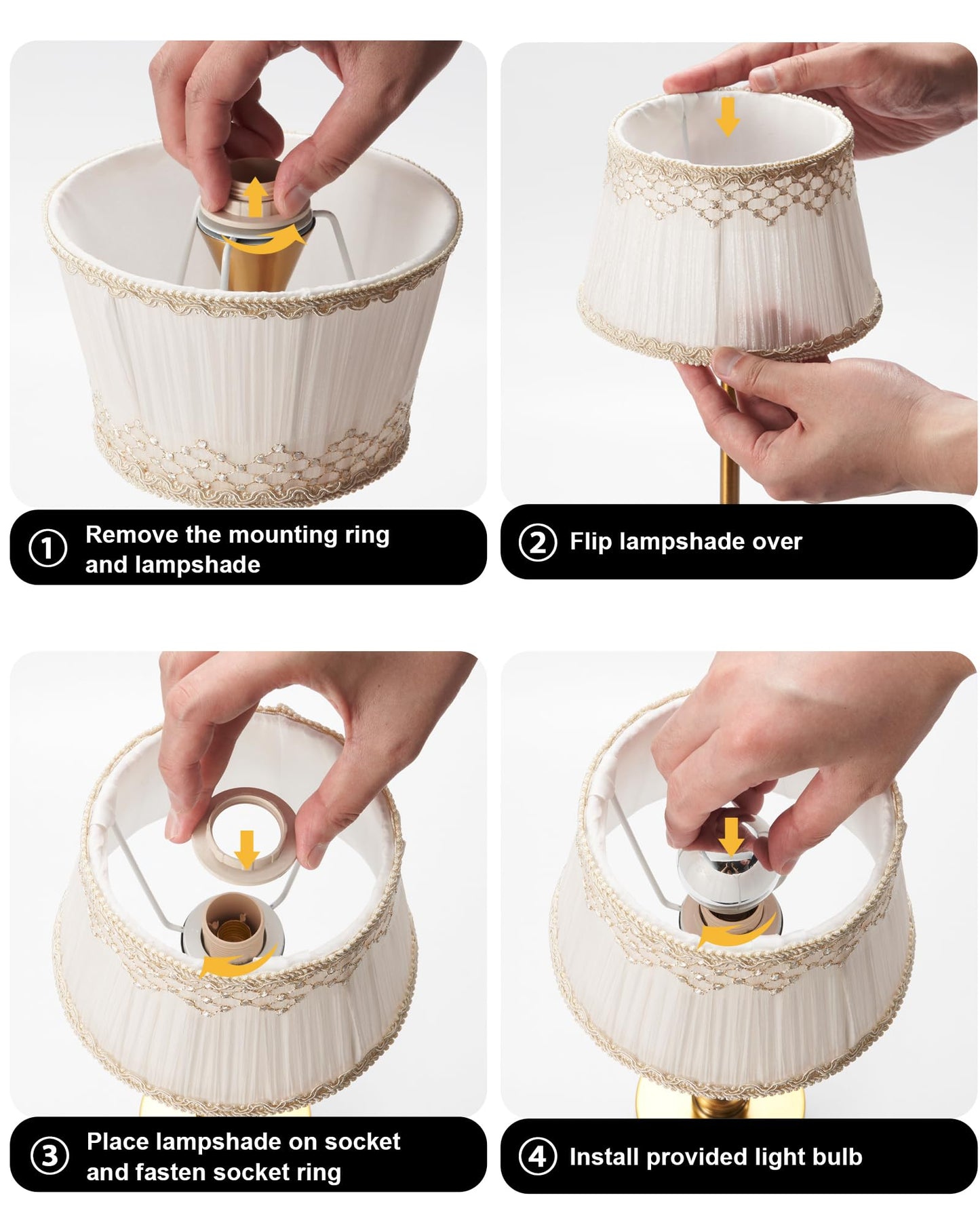 ① Remove the mounting ring and lampshade

② Flip lampshade over

③ Place lampshade on socket and fasten socket ring

④ Install provided light bulb